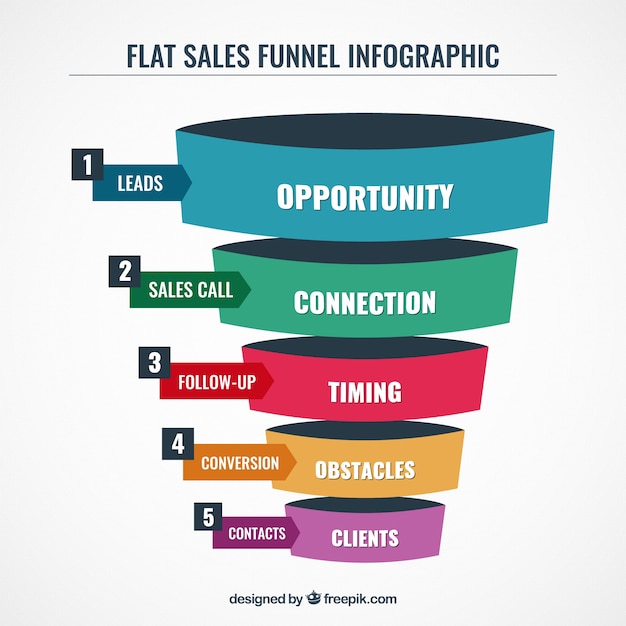 FLAT SALES FUNNEL INFOGRAPHIC

1 LEADS OPPORTUNITY

2 SALES CALL CONNECTION

3 FOLLOW-UP TIMING

4 CONVERSION OBSTACLES

5 CONTACTS CLIENTS

designed by freepik.com