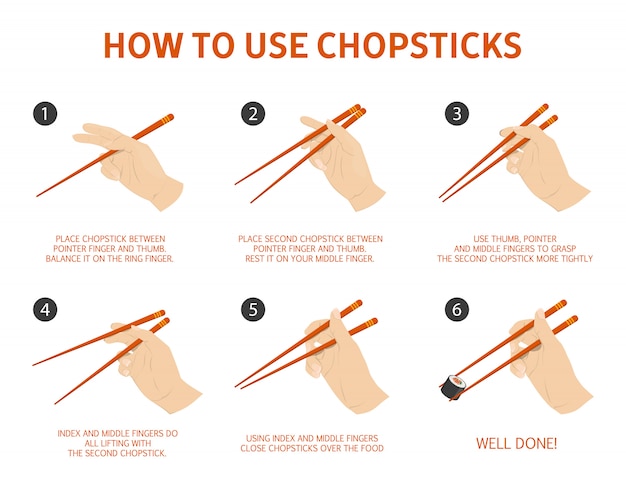 HOW TO USE CHOPSTICKS

1

PLACE CHOPSTICK BETWEEN POINTER FINGER AND THUMB. BALANCE IT ON THE RING FINGER.

2

PLACE SECOND CHOPSTICK BETWEEN POINTER FINGER AND THUMB. REST IT ON YOUR MIDDLE FINGER.

3

USE THUMB, POINTER AND MIDDLE FINGERS TO GRASP THE SECOND CHOPSTICK MORE TIGHTLY

4

INDEX AND MIDDLE FINGERS DO ALL LIFTING WITH THE SECOND CHOPSTICK.

5

USING INDEX AND MIDDLE FINGERS CLOSE CHOPSTICKS OVER THE FOOD

6

WELL DONE!