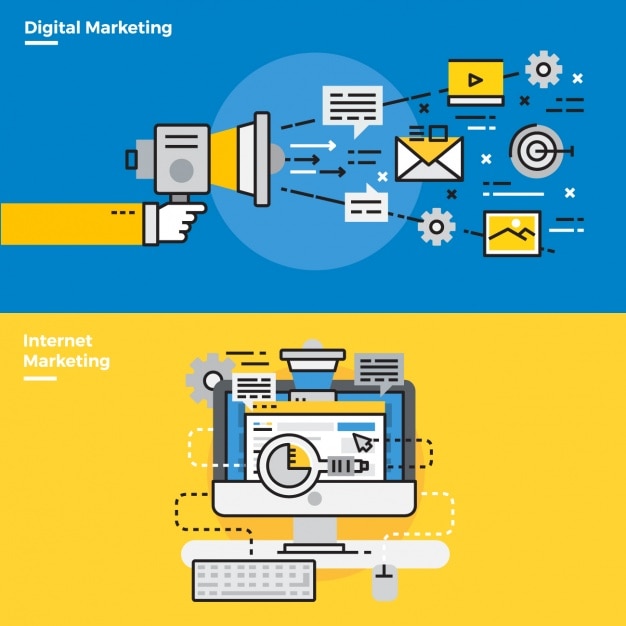 Digital Marketing

Internet Marketing