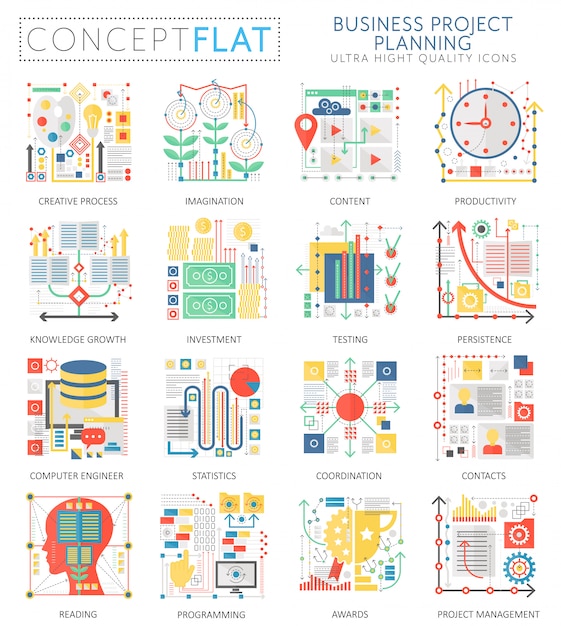 CONCEPTFLAT

BUSINESS PROJECT PLANNING
ULTRA HIGHT QUALITY ICONS

CREATIVE PROCESS

IMAGINATION

CONTENT

PRODUCTIVITY

KNOWLEDGE GROWTH

INVESTMENT

TESTING

PERSISTENCE

COMPUTER ENGINEER

STATISTICS

COORDINATION

CONTACTS

READING

PROGRAMMING

AWARDS

PROJECT MANAGEMENT