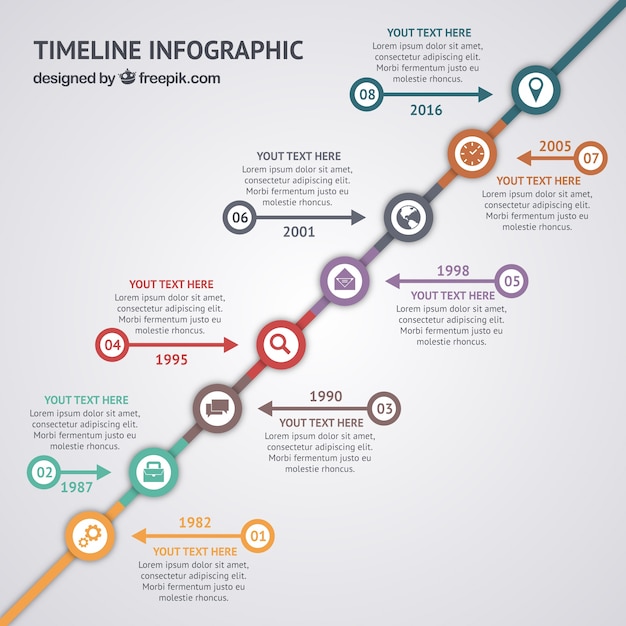 TIMELINE INFOGRAPHIC
designed by freepik.com

YOUT TEXT HERE
Lorem ipsum dolor sit amet, consectetur adipiscing elit. Morbi fermentum justo eu molestie rhoncus.

08

2016

2005

07

YOUT TEXT HERE
Lorem ipsum dolor sit amet, consectetur adipiscing elit. Morbi fermentum justo eu molestie rhoncus.

YOUT TEXT HERE
Lorem ipsum dolor sit amet, consectetur adipiscing elit. Morbi fermentum justo eu molestie rhoncus.

06

2001

1998

05

YOUT TEXT HERE
Lorem ipsum dolor sit amet, consectetur adipiscing elit. Morbi fermentum justo eu molestie rhoncus.

YOUT TEXT HERE
Lorem ipsum dolor sit amet, consectetur adipiscing elit. Morbi fermentum justo eu molestie rhoncus.

04

1995

1990

03

YOUT TEXT HERE
Lorem ipsum dolor sit amet, consectetur adipiscing elit. Morbi fermentum justo eu molestie rhoncus.

YOUT TEXT HERE
Lorem ipsum dolor sit amet, consectetur adipiscing elit. Morbi fermentum justo eu molestie rhoncus.

02

1987

1982

01

YOUT TEXT HERE
Lorem ipsum dolor sit amet, consectetur adipiscing elit. Morbi fermentum justo eu molestie rhoncus.